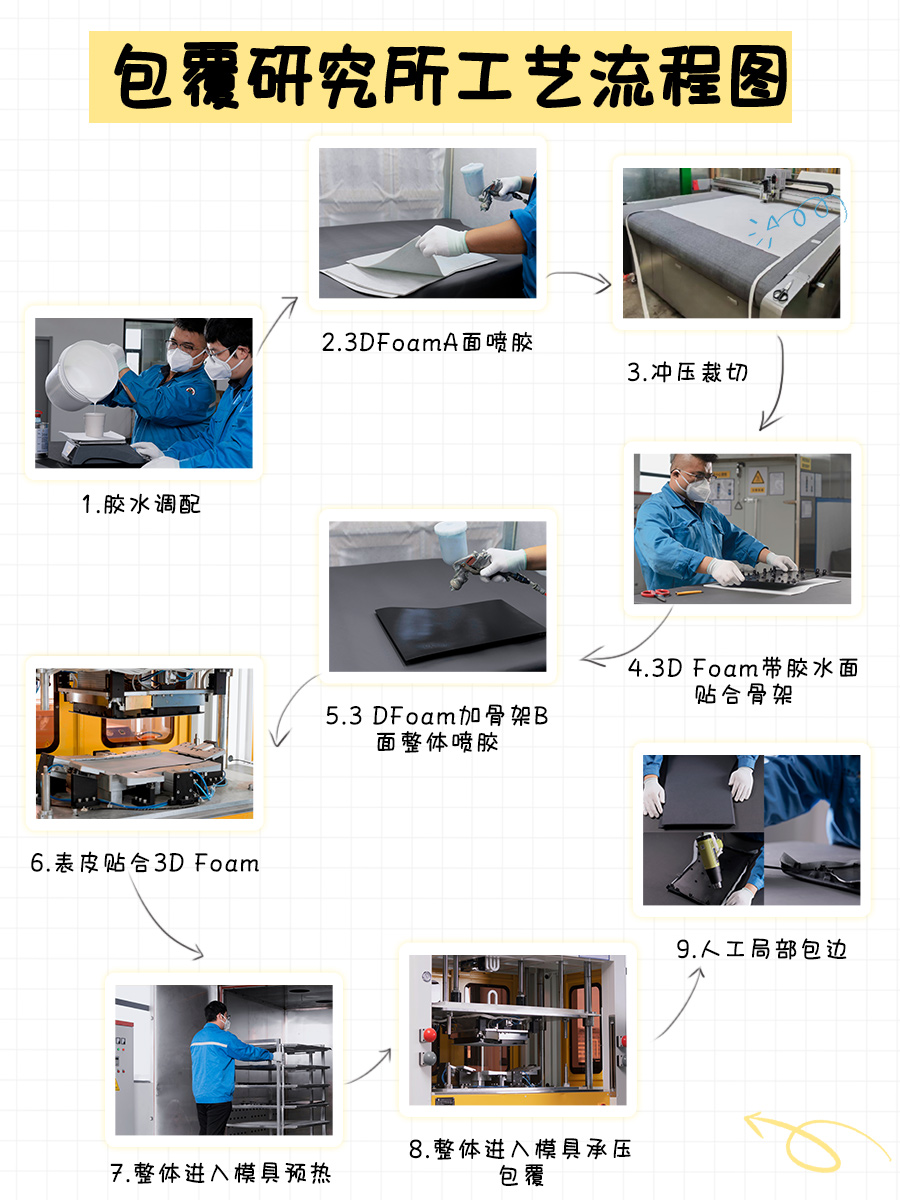 包覆研究所工艺流程图

1.胶水调配

2.3DFoamA面喷胶

3.冲压裁切

4.3D Foam带胶水面贴合骨架

5.3 DFoam加骨架B面整体喷胶

6.表皮贴合3D Foam

7.整体进入模具预热

8.整体进入模具承压包覆

9.人工局部包边